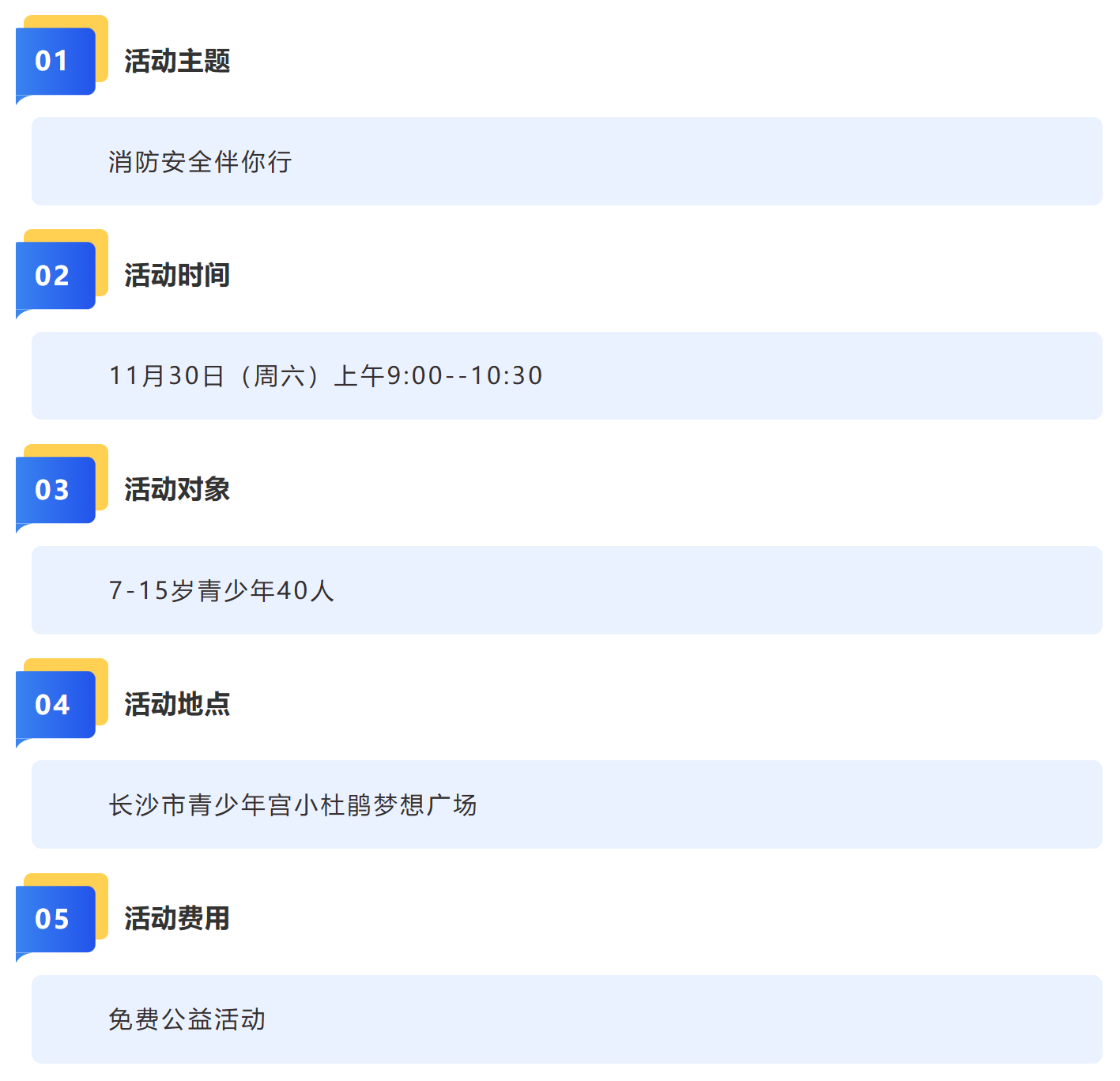 01 活动主题

消防安全伴你行

02 活动时间

11月30日（周六）上午9:00--10:30

03 活动对象

7-15岁青少年40人

04 活动地点

长沙市青少年宫小杜鹃梦想广场

05 活动费用

免费公益活动